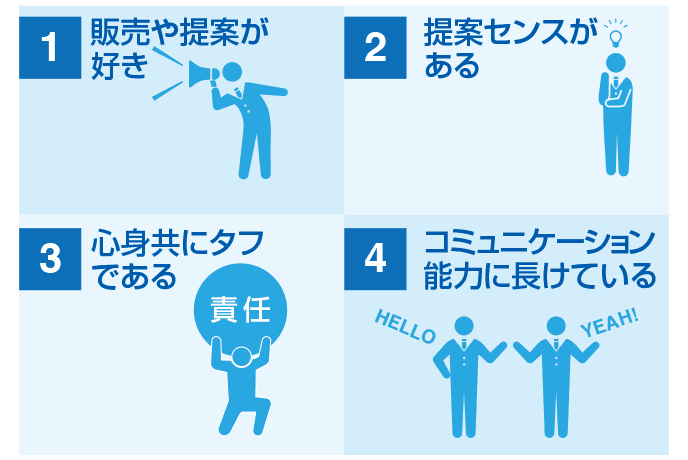 1 販売や提案が好き

2 提案センスがある

3 心身共にタフである

責任

4 コミュニケーション能力に長けている

HELLO

YEAH!